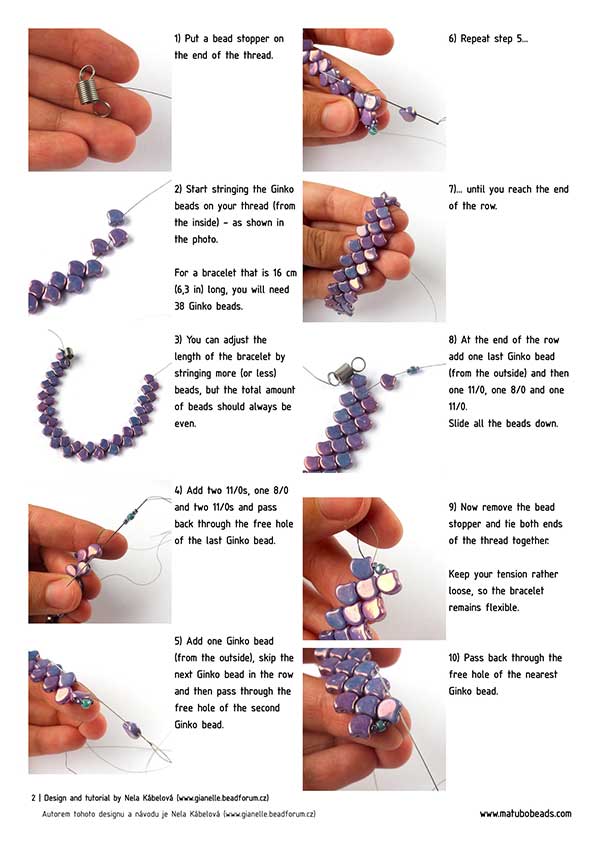 1) Put a bead stopper on the end of the thread.

2) Start stringing the Ginko beads on your thread (from the inside) - as shown in the photo.

For a bracelet that is 16 cm (6,3 in) long, you will need 38 Ginko beads.

3) You can adjust the length of the bracelet by stringing more (or less) beads, but the total amount of beads should always be even.

4) Add two 11/0s, one 8/0 and two 11/0s and pass back through the free hole of the last Ginko bead.

5) Add one Ginko bead (from the outside), skip the next Ginko bead in the row and then pass through the free hole of the second Ginko bead.

6) Repeat step 5...

7)... until you reach the end of the row.

8) At the end of the row add one last Ginko bead (from the outside) and then one 11/0, one 8/0 and one 11/0.
Slide all the beads down.

9) Now remove the bead stopper and tie both ends of the thread together.

Keep your tension rather loose, so the bracelet remains flexible.

10) Pass back through the free hole of the nearest Ginko bead.

2 | Design and tutorial by Nela Kábelová (www.gianelle.beadforum.cz)
Autorem tohoto designu a návodu je Nela Kábelová (www.gianelle.beadforum.cz)

www.matubobeads.com