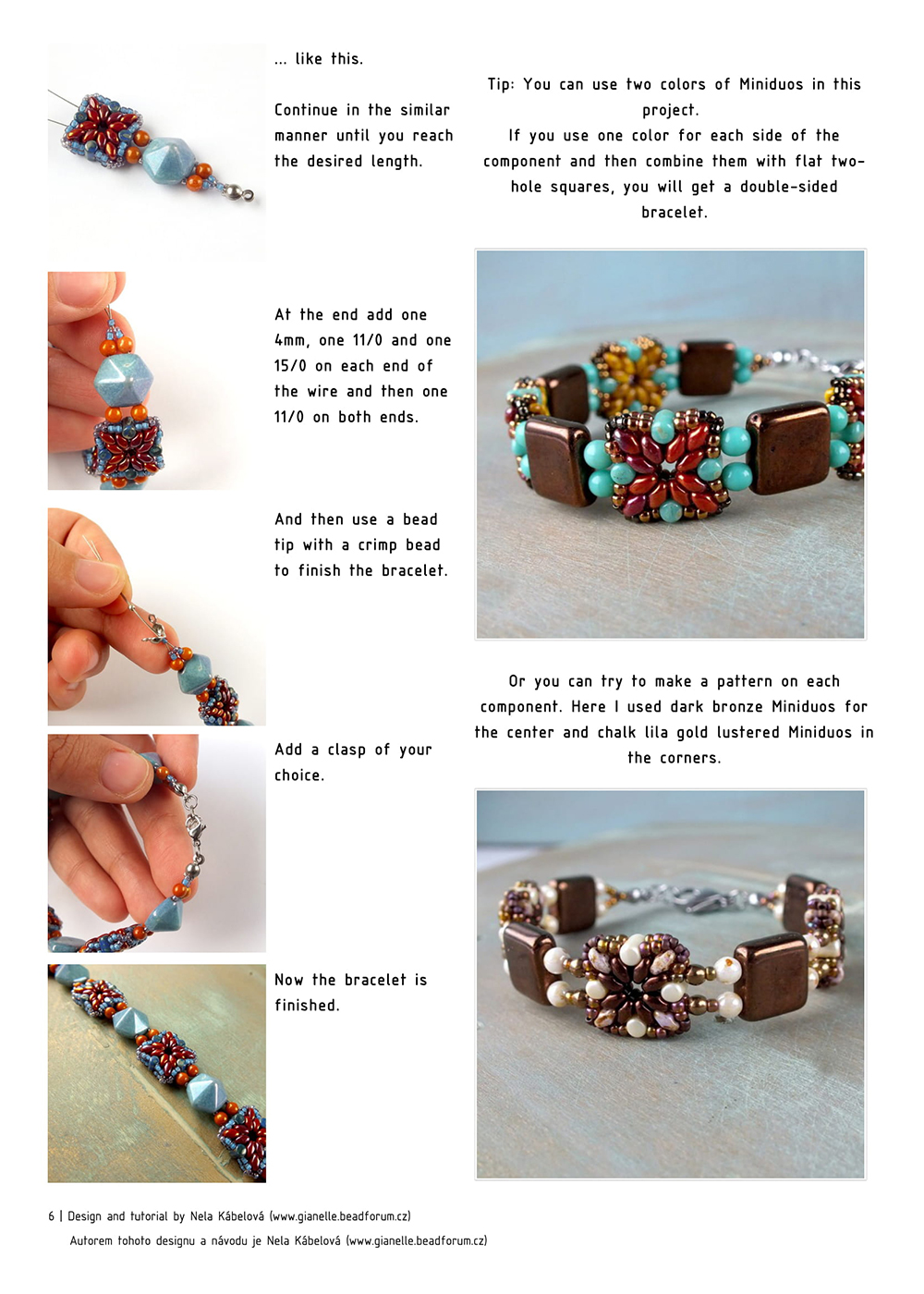 ... like this.

Continue in the similar manner until you reach the desired length.

At the end add one 4mm, one 11/0 and one 15/0 on each end of the wire and then one 11/0 on both ends.

And then use a bead tip with a crimp bead to finish the bracelet.

Add a clasp of your choice.

Now the bracelet is finished.

Tip: You can use two colors of Miniduos in this project.
If you use one color for each side of the component and then combine them with flat two-hole squares, you will get a double-sided bracelet.

Or you can try to make a pattern on each component. Here I used dark bronze Miniduos for the center and chalk lila gold lustered Miniduos in the corners.

6 | Design and tutorial by Nela Kábelová (www.gianelle.beadforum.cz)
Autorem tohoto designu a návodu je Nela Kábelová (www.gianelle.beadforum.cz)