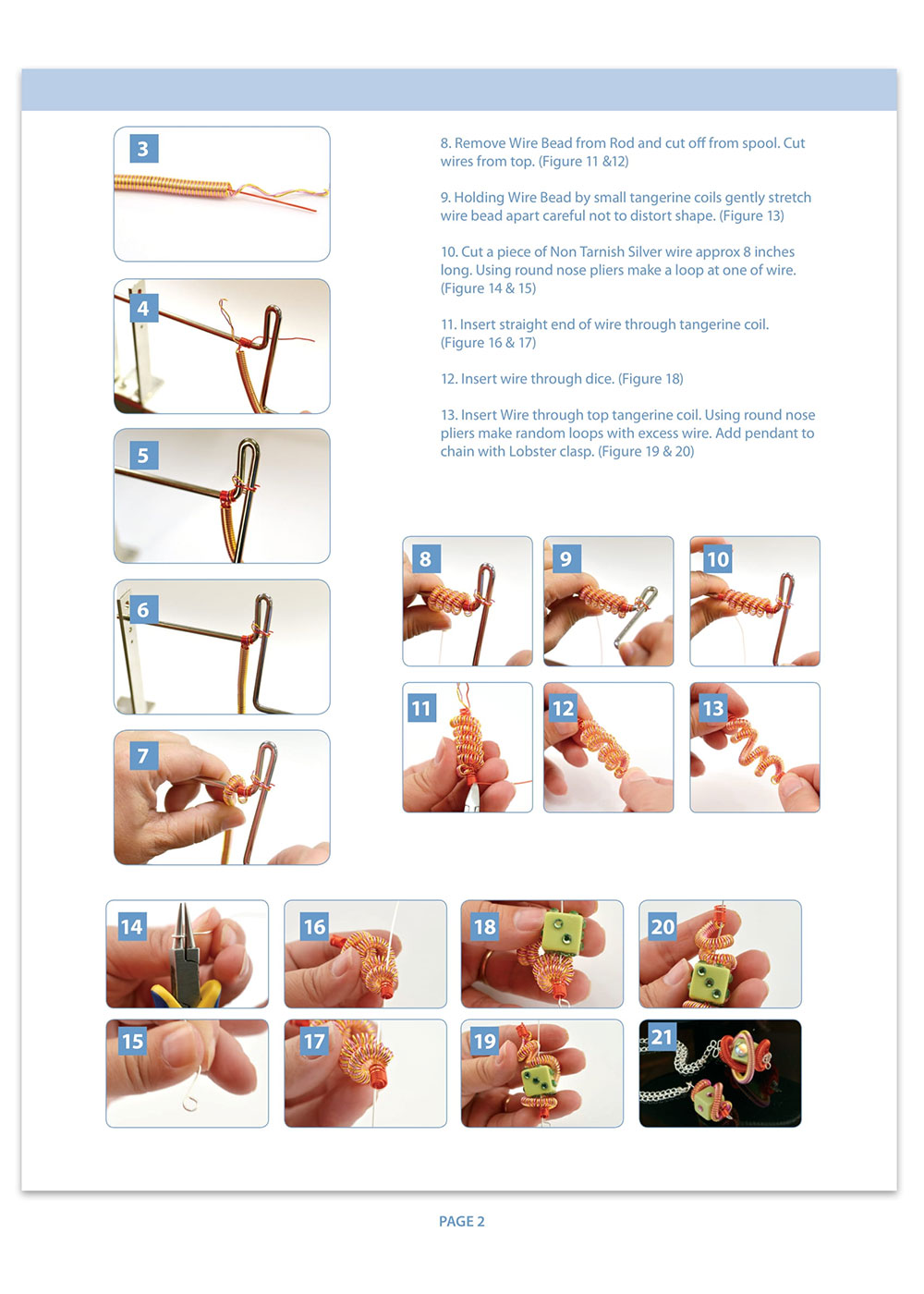 3

4

5

6

7

8. Remove Wire Bead from Rod and cut off from spool. Cut wires from top. (Figure 11 &12)

9. Holding Wire Bead by small tangerine coils gently stretch wire bead apart careful not to distort shape. (Figure 13)

10. Cut a piece of Non Tarnish Silver wire approx 8 inches long. Using round nose pliers make a loop at one of wire. (Figure 14 & 15)

11. Insert straight end of wire through tangerine coil. (Figure 16 & 17)

12. Insert wire through dice. (Figure 18)

13. Insert Wire through top tangerine coil. Using round nose pliers make random loops with excess wire. Add pendant to chain with Lobster clasp. (Figure 19 & 20)

8

9

10

11

12

13

14

16

18

20

15

17

19

21

PAGE 2