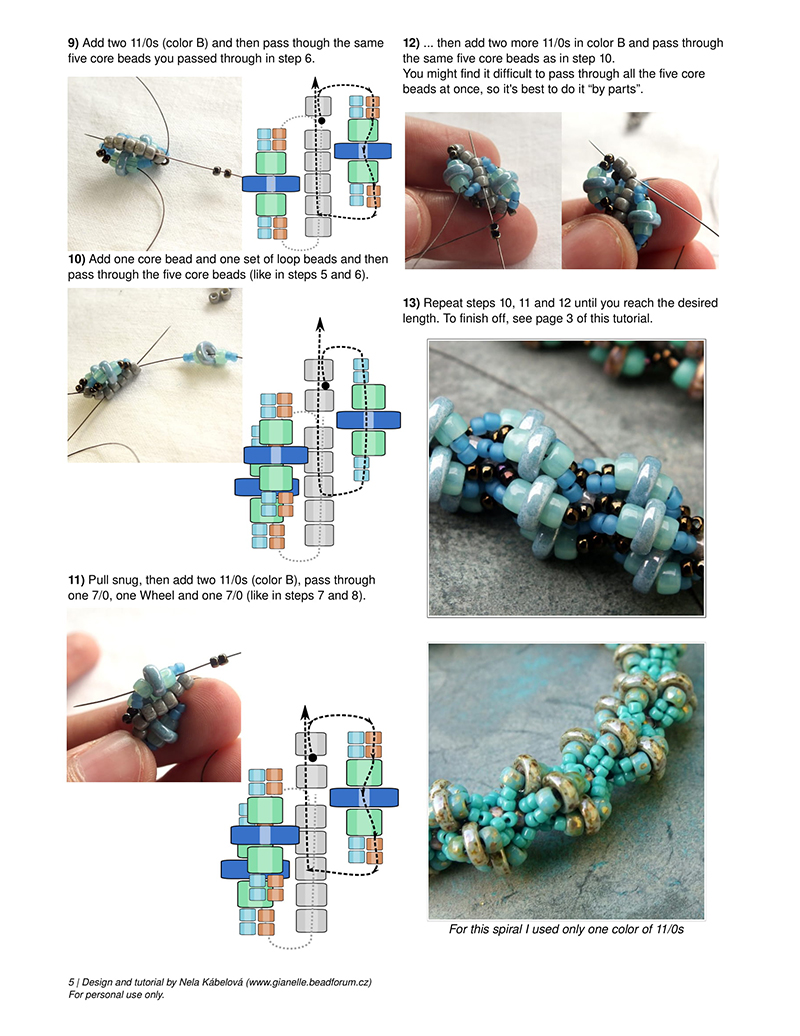 **9)** Add two 11/0s (color B) and then pass though the same five core beads you passed through in step 6.

**10)** Add one core bead and one set of loop beads and then pass through the five core beads (like in steps 5 and 6).

**11)** Pull snug, then add two 11/0s (color B), pass through one 7/0, one Wheel and one 7/0 (like in steps 7 and 8).

**12)** ... then add two more 11/0s in color B and pass through the same five core beads as in step 10.
You might find it difficult to pass through all the five core beads at once, so it's best to do it "by parts".

**13)** Repeat steps 10, 11 and 12 until you reach the desired length. To finish off, see page 3 of this tutorial.

For this spiral I used only one color of 11/0s

5 | Design and tutorial by Nela Kábelová (www.gianelle.beadforum.cz)
For personal use only.